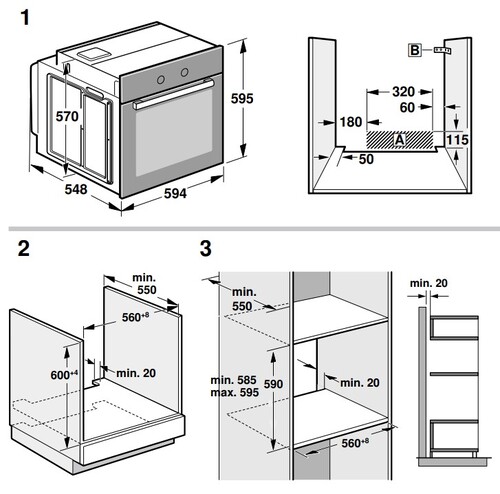 1

570

595

548

594

B

320

60

180

A

115

50

2

min.
550

$560^{+8}$

$600^{+4}$

min. 20

3

min.
550

min. 585
max. 595

590

min. 20

$560^{+8}$

min. 20