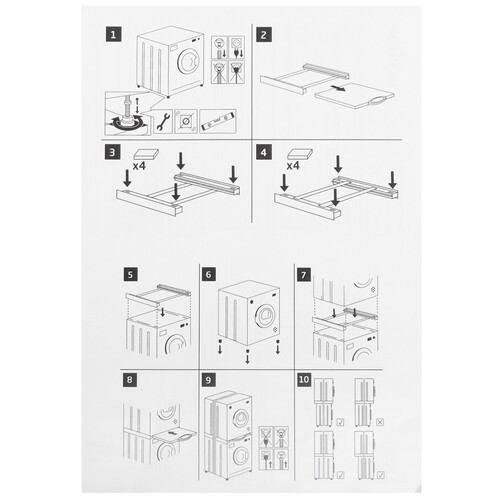 1

2

3
x4

4
x4

5

6

7

8

9

10