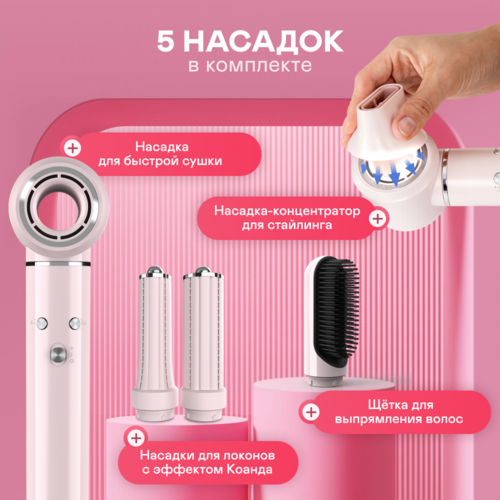 5 НАСАДОК
в комплекте

Насадка для быстрой сушки

Насадка-концентратор для стайлинга

Щётка для выпрямления волос

Насадки для локонов с эффектом Коанда