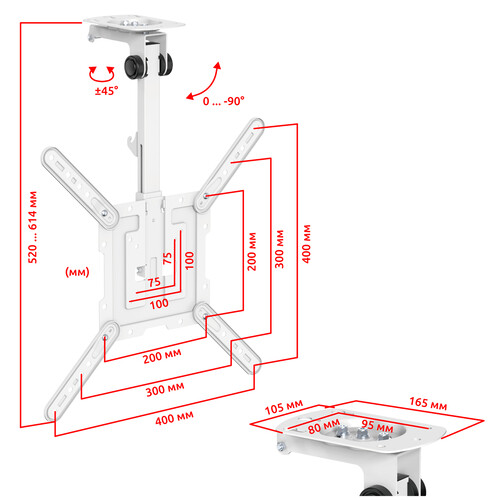 ±45°

0 ... -90°

520 ... 614 мм

(мм)

75

100

75

100

200 мм

300 мм

400 мм

200 мм

300 мм

400 мм

105 мм

165 мм

80 мм

95 мм