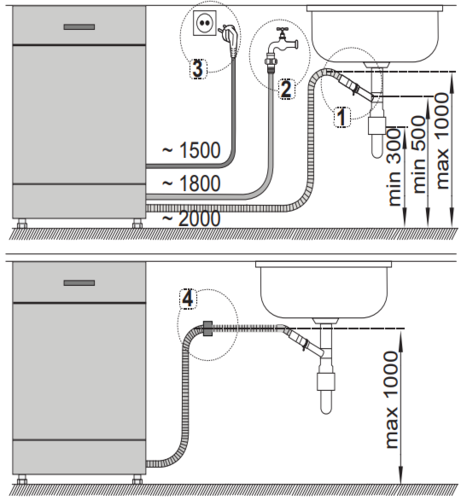 3
2
1
~ 1500
~ 1800
~ 2000
min 300
min 500
max 1000

4
max 1000