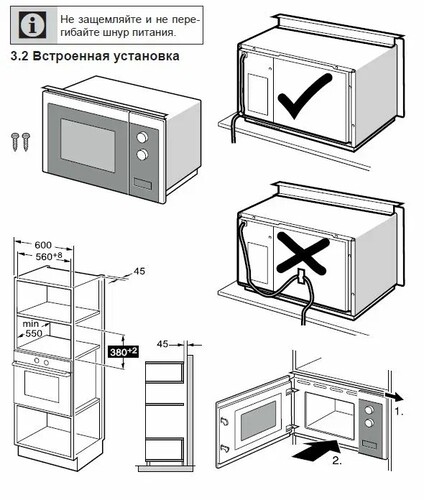 Не защемляйте и не перегибайте шнур питания.

3.2 Встроенная установка

600

$560^{+8}$

45

min 550

$380^{+2}$

45

1.

2.