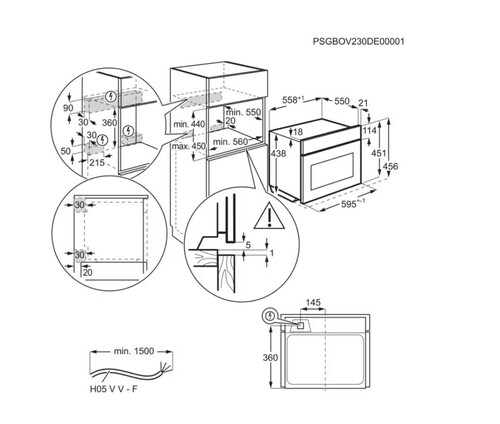 PSGBOV230DE00001

90
30
360
30
50
215

min. 440
max. 450
min. 550
20
min. 560

558$^{+1}$
550
21
18
114
438
451
456
595$^{+-1}$

30
30
20

5
1

145
360

min. 1500
H05 V V - F