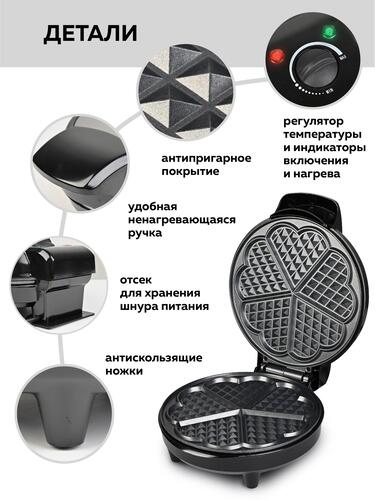 ДЕТАЛИ

регулятор температуры и индикаторы включения и нагрева

антипригарное покрытие

удобная ненагревающаяся ручка

отсек для хранения шнура питания

антискользящие ножки