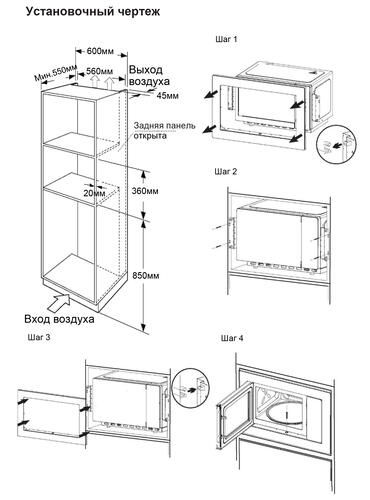 Установочный чертеж

600мм
Мин.550мм
560мм
Выход воздуха
45мм
Задняя панель открыта
20мм
360мм
850мм
Вход воздуха

Шаг 1

Шаг 2

Шаг 3

Шаг 4