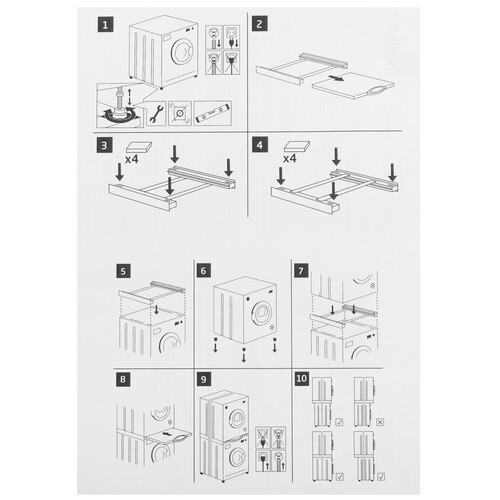 1

2

3

x4

4

x4

5

6

7

8

9

10