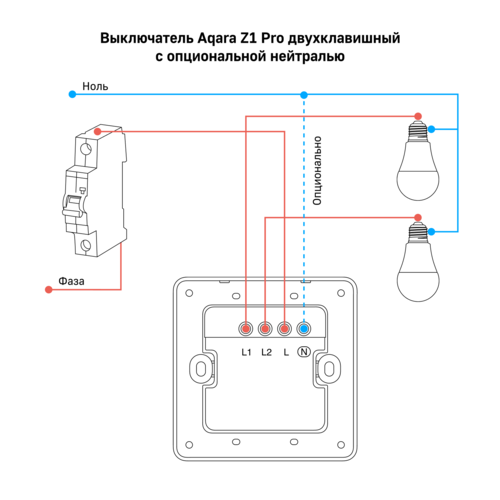 Выключатель Aqara Z1 Pro двухклавишный
с опциональной нейтралью

Ноль

Опционально

Фаза

L1 L2 L N