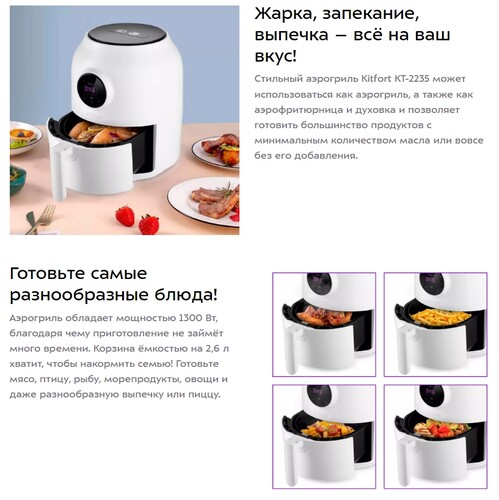 Жарка, запекание, выпечка – всё на ваш вкус!

Стильный аэрогриль Kitfort KT-2235 может использоваться как аэрогриль, а также как аэрофритюрница и духовка и позволяет готовить большинство продуктов с минимальным количеством масла или вовсе без его добавления.

Готовьте самые разнообразные блюда!

Аэрогриль обладает мощностью 1300 Вт, благодаря чему приготовление не займёт много времени. Корзина ёмкостью на 2,6 л хватит, чтобы накормить семью! Готовьте мясо, птицу, рыбу, морепродукты, овощи и даже разнообразную выпечку или пиццу.