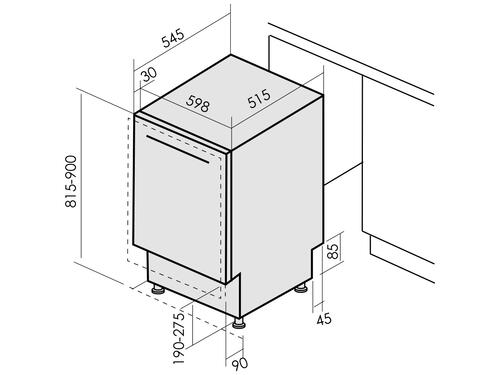 545
30
598
515
815-900
85
45
190-275
90