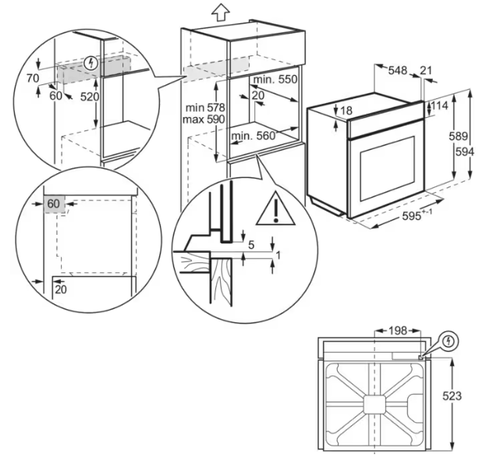 70
60
520
min 578
max 590
min. 550
20
min. 560
548
21
18
114
589
594
595$^{+-1}$
60
20
5
1
198
523