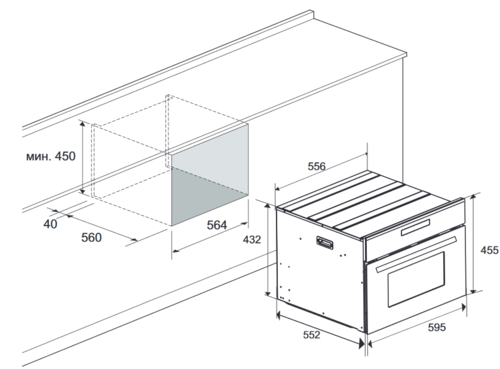 мин. 450
40
560
564
556
432
455
552
595