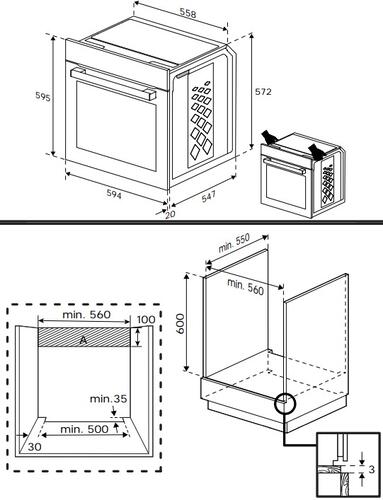 558
595
572
594
547
20

min. 550
min. 560
600
min. 560
100
A
min.35
min. 500
30
3